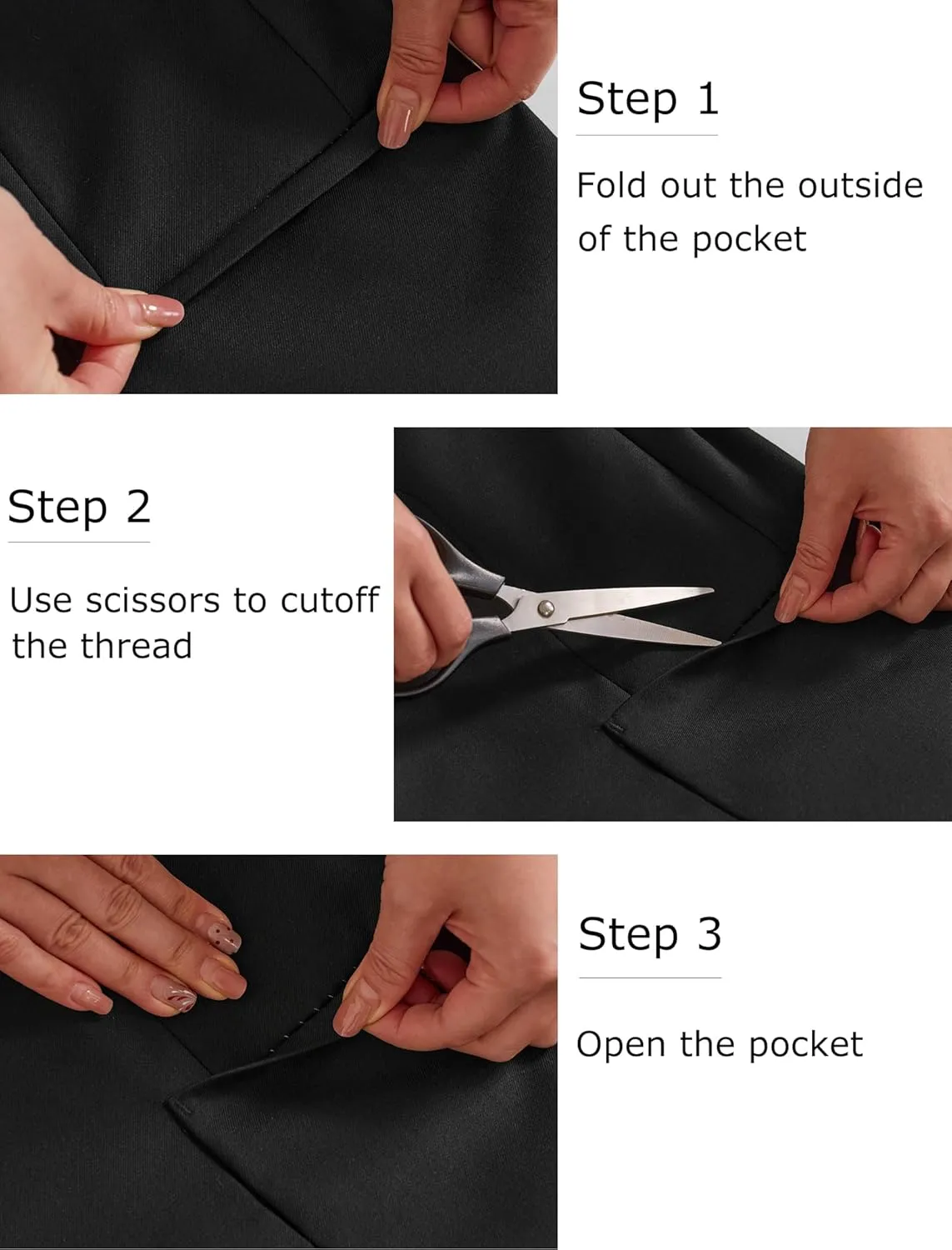 Step 1

Fold out the outside of the pocket

Step 2

Use scissors to cutoff the thread

Step 3

Open the pocket