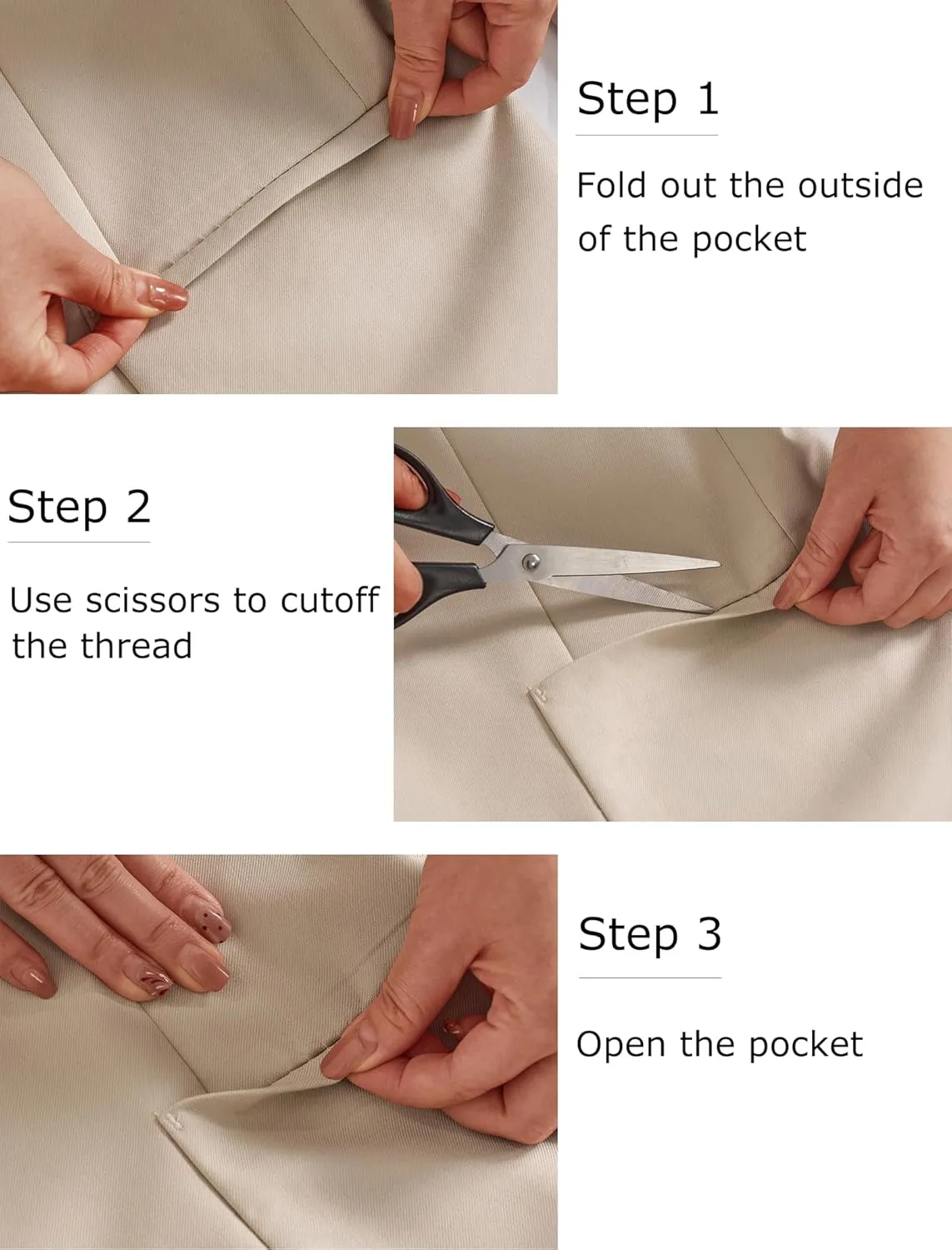 Step 1

Fold out the outside of the pocket

Step 2

Use scissors to cutoff the thread

Step 3

Open the pocket