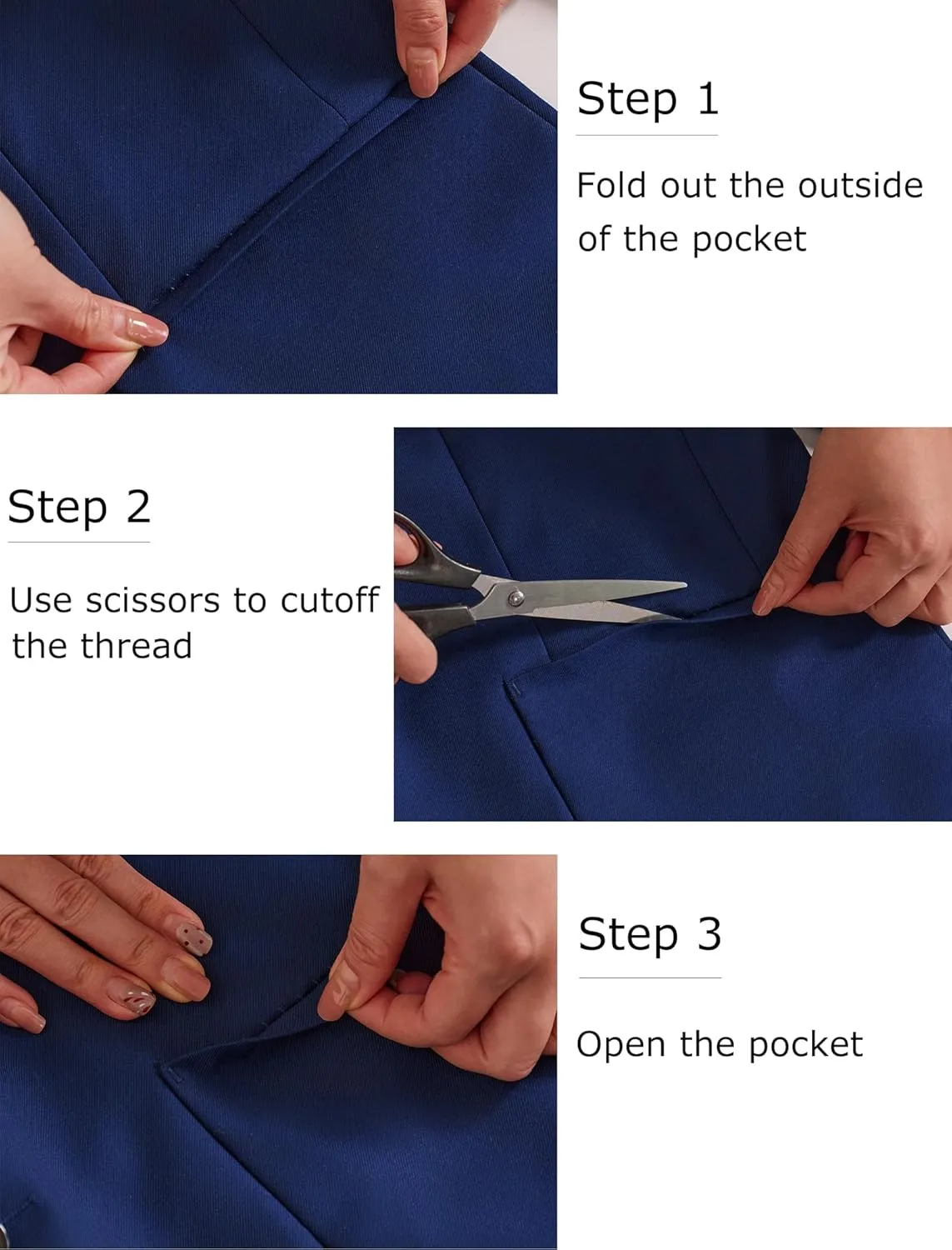 Step 1

Fold out the outside of the pocket

Step 2

Use scissors to cutoff the thread

Step 3

Open the pocket