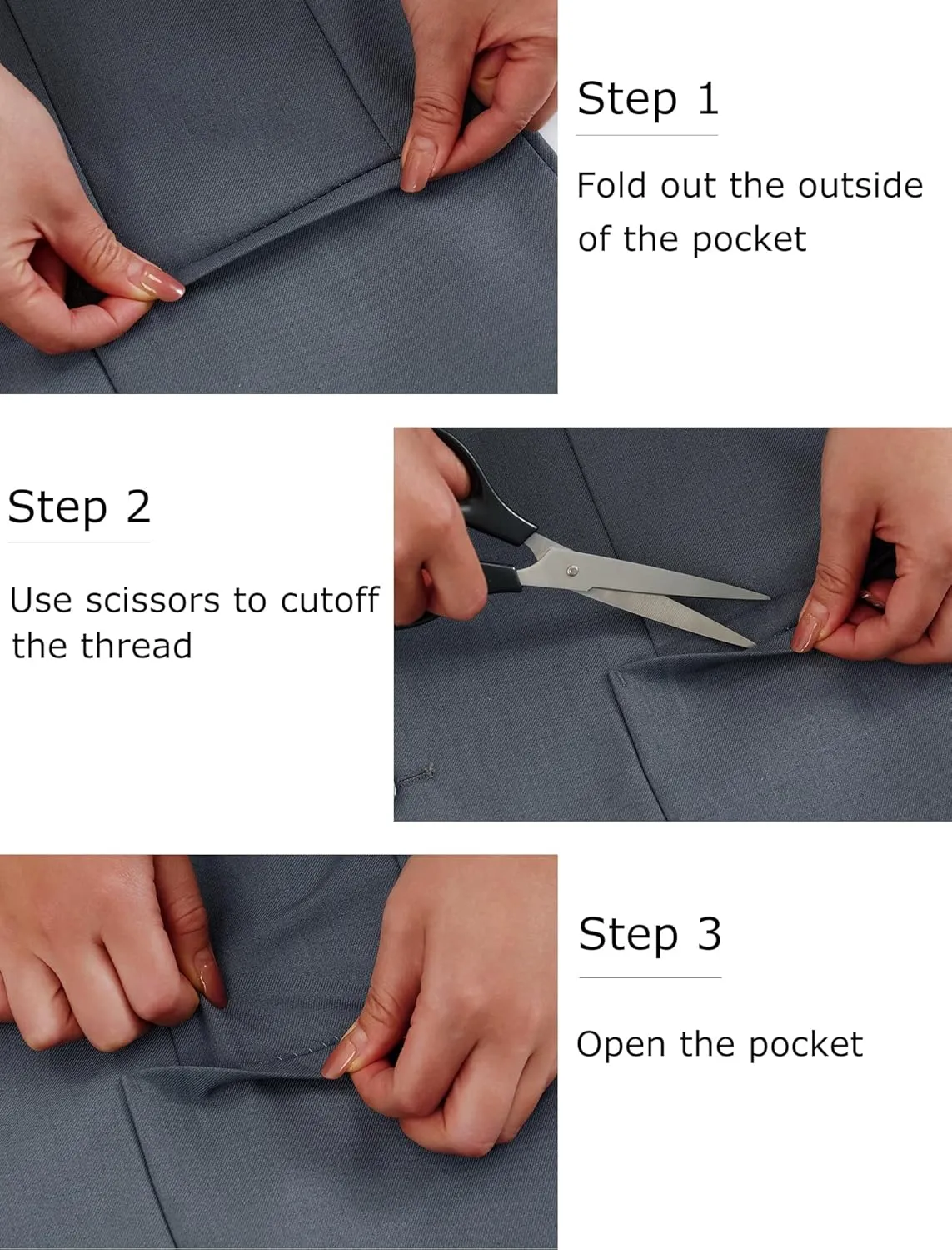 Step 1

Fold out the outside of the pocket

Step 2

Use scissors to cutoff the thread

Step 3

Open the pocket