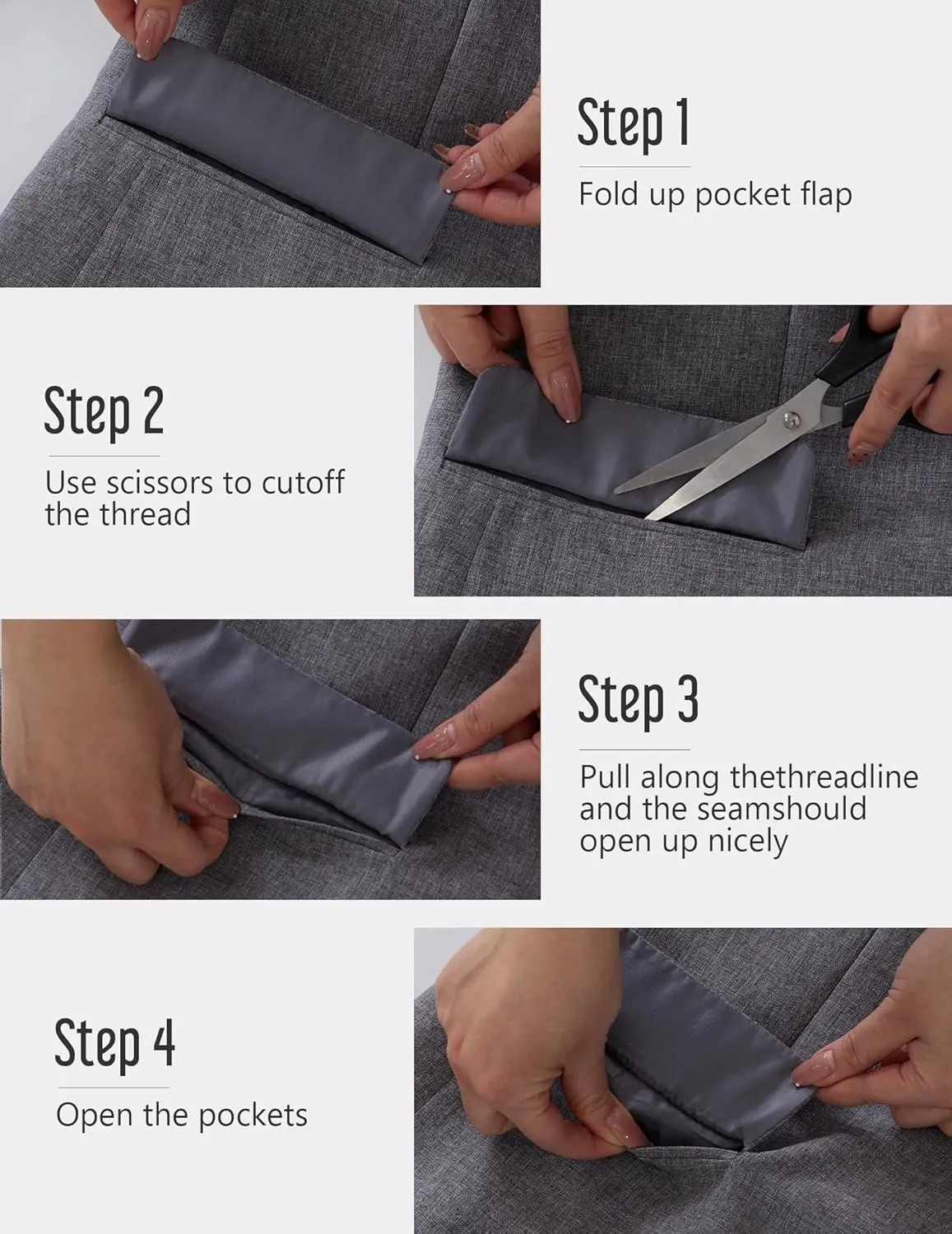 Step 1

Fold up pocket flap

Step 2

Use scissors to cutoff the thread

Step 3

Pull along thethreadline and the seamshould open up nicely

Step 4

Open the pockets